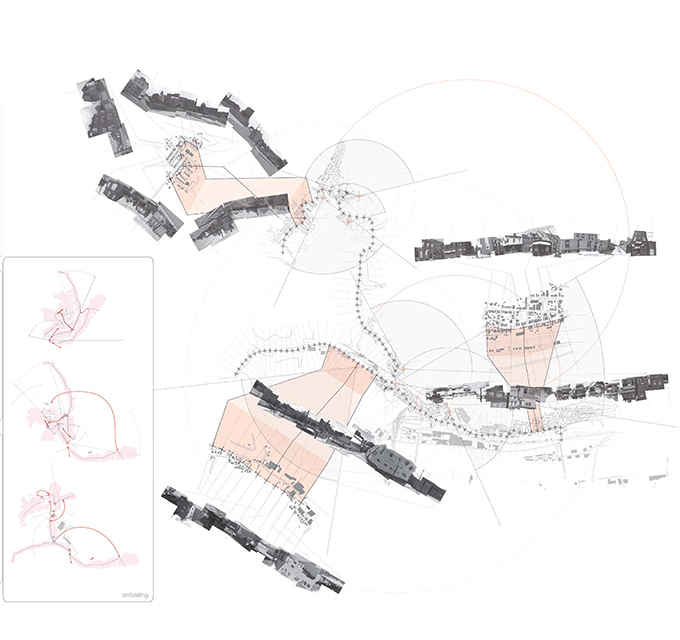 Unfolding